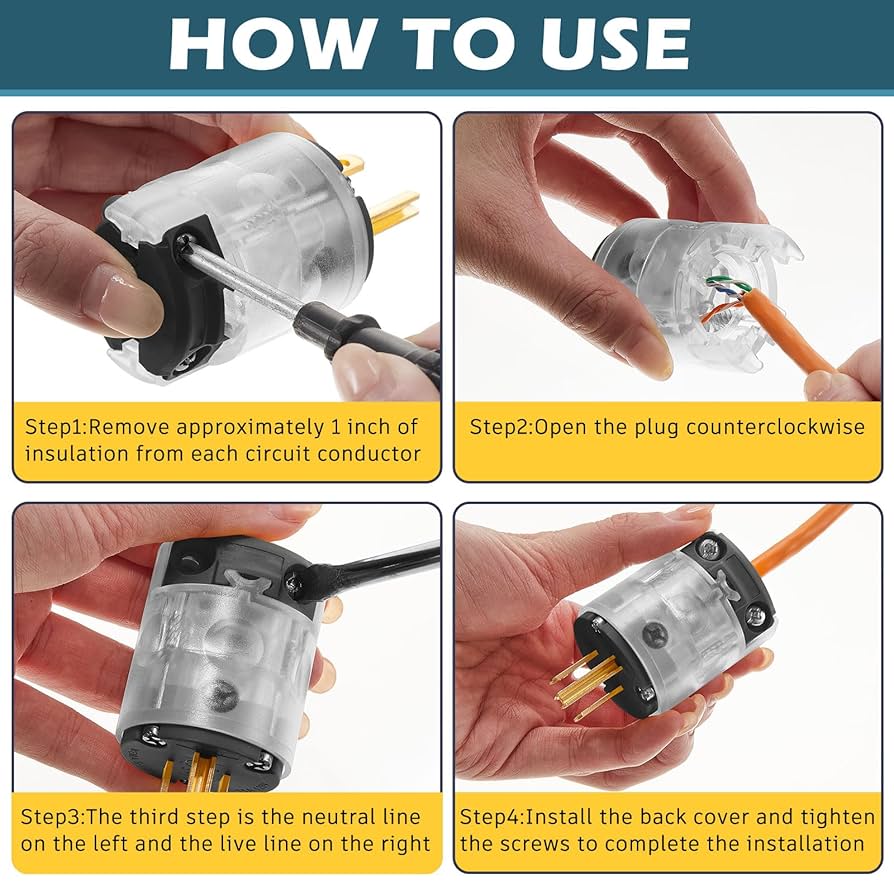 HOW TO USE

Step1:Remove approximately 1 inch of insulation from each circuit conductor

Step2:Open the plug counterclockwise

Step3:The third step is the neutral line on the left and the live line on the right

Step4:Install the back cover and tighten the screws to complete the installation